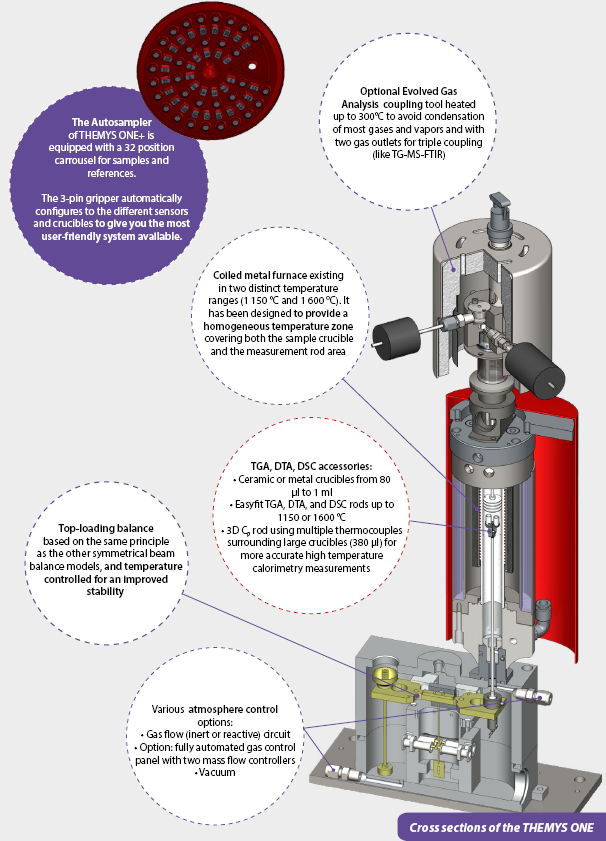 The Autosampler of THEMYS ONE+ is equipped with a 32 position carrousel for samples and references.

The 3-pin gripper automatically configures to the different sensors and crucibles to give you the most user-friendly system available.

Optional Evolved Gas Analysis coupling tool heated up to 300°C to avoid condensation of most gases and vapors and with two gas outlets for triple coupling (like TG-MS-FTIR)

Coiled metal furnace existing in two distinct temperature ranges (1 150 °C and 1 600 °C). It has been designed to provide a homogeneous temperature zone covering both the sample crucible and the measurement rod area

TGA, DTA, DSC accessories:
• Ceramic or metal crucibles from 80 µl to 1 ml
• Easyfit TGA, DTA, and DSC rods up to 1150 or 1600 °C
• 3D $C_p$ rod using multiple thermocouples surrounding large crucibles (380 µl) for more accurate high temperature calorimetry measurements

Top-loading balance based on the same principle as the other symmetrical beam balance models, and temperature controlled for an improved stability

Various atmosphere control options:
• Gas flow (inert or reactive) circuit
• Option: fully automated gas control panel with two mass flow controllers
• Vacuum

Cross sections of the THEMYS ONE