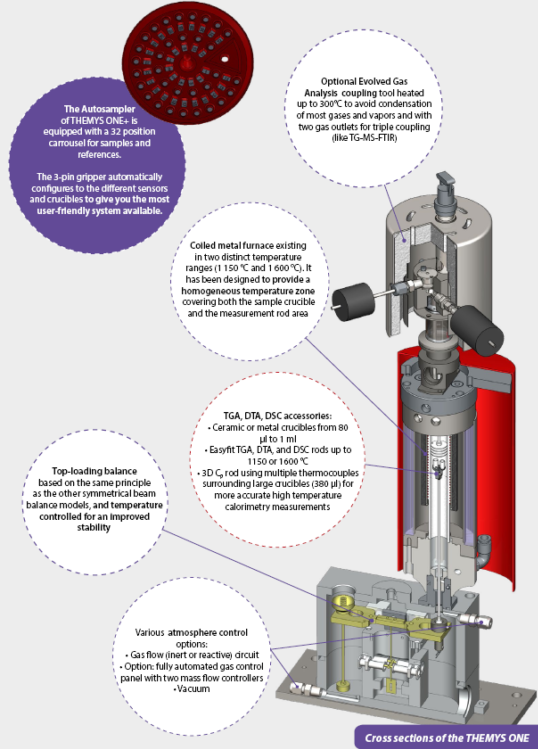 The Autosampler of THEMYS ONE+ is equipped with a 32 position carrousel for samples and references.

The 3-pin gripper automatically configures to the different sensors and crucibles to give you the most user-friendly system available.

Optional Evolved Gas Analysis coupling tool heated up to 300°C to avoid condensation of most gases and vapors and with two gas outlets for triple coupling (like TG-MS-FTIR)

Coiled metal furnace existing in two distinct temperature ranges (1 150 °C and 1 600 °C). It has been designed to provide a homogeneous temperature zone covering both the sample crucible and the measurement rod area

TGA, DTA, DSC accessories:
• Ceramic or metal crucibles from 80 µl to 1 ml
• Easyfit TGA, DTA, and DSC rods up to 1150 or 1600 °C
• 3D $C_p$ rod using multiple thermocouples surrounding large crucibles (380 µl) for more accurate high temperature calorimetry measurements

Top-loading balance based on the same principle as the other symmetrical beam balance models, and temperature controlled for an improved stability

Various atmosphere control options:
• Gas flow (inert or reactive) circuit
• Option: fully automated gas control panel with two mass flow controllers
• Vacuum

Cross sections of the THEMYS ONE