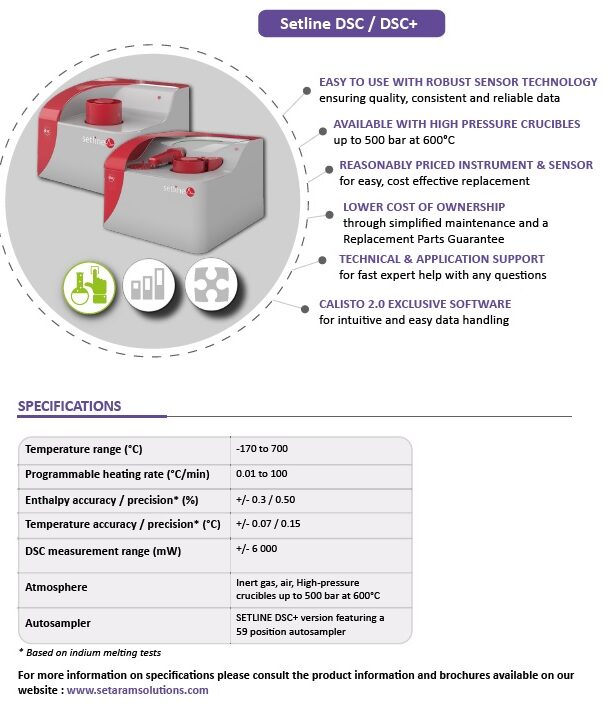 Setline DSC / DSC+

setline

setline

EASY TO USE WITH ROBUST SENSOR TECHNOLOGY
ensuring quality, consistent and reliable data

AVAILABLE WITH HIGH PRESSURE CRUCIBLES
up to 500 bar at 600°C

REASONABLY PRICED INSTRUMENT & SENSOR
for easy, cost effective replacement

LOWER COST OF OWNERSHIP
through simplified maintenance and a Replacement Parts Guarantee

TECHNICAL & APPLICATION SUPPORT
for fast expert help with any questions

CALISTO 2.0 EXCLUSIVE SOFTWARE
for intuitive and easy data handling

SPECIFICATIONS

| Temperature range (°C) | -170 to 700 |
|---|---|
| Programmable heating rate (°C/min) | 0.01 to 100 |
| Enthalpy accuracy / precision* (%) | +/- 0.3 / 0.50 |
| Temperature accuracy / precision* (°C) | +/- 0.07 / 0.15 |
| DSC measurement range (mW) | +/- 6 000 |
| Atmosphere | Inert gas, air, High-pressure crucibles up to 500 bar at 600°C |
| Autosampler | SETLINE DSC+ version featuring a 59 position autosampler |

* Based on indium melting tests

For more information on specifications please consult the product information and brochures available on our website : www.setaramsolutions.com