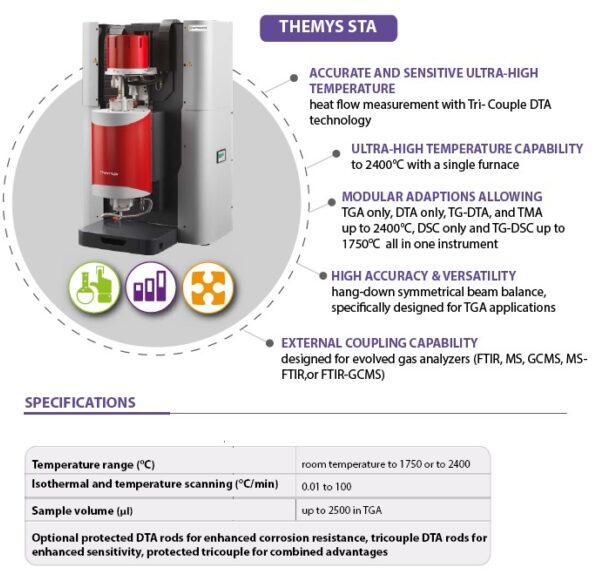 THEMYS STA

ACCURATE AND SENSITIVE ULTRA-HIGH TEMPERATURE
heat flow measurement with Tri- Couple DTA technology

ULTRA-HIGH TEMPERATURE CAPABILITY
to 2400°C with a single furnace

MODULAR ADAPTIONS ALLOWING
TGA only, DTA only, TG-DTA, and TMA up to 2400°C, DSC only and TG-DSC up to 1750°C all in one instrument

HIGH ACCURACY & VERSATILITY
hang-down symmetrical beam balance, specifically designed for TGA applications

EXTERNAL COUPLING CAPABILITY
designed for evolved gas analyzers (FTIR, MS, GCMS, MS-FTIR,or FTIR-GCMS)

SPECIFICATIONS

| Temperature range (°C) | room temperature to 1750 or to 2400 |
|---|---|
| Isothermal and temperature scanning (°C/min) | 0.01 to 100 |
| Sample volume (µl) | up to 2500 in TGA |

Optional protected DTA rods for enhanced corrosion resistance, tricouple DTA rods for enhanced sensitivity, protected tricouple for combined advantages