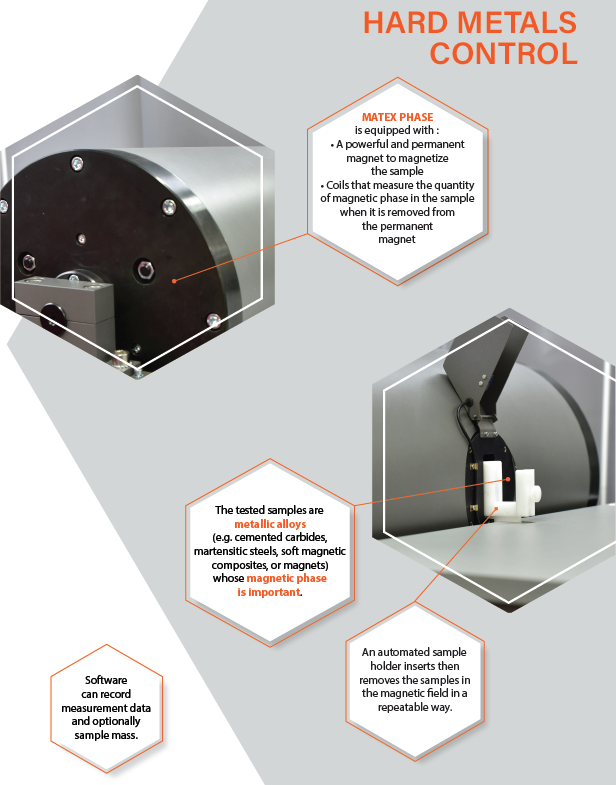 HARD METALS CONTROL

MATEX PHASE is equipped with :
• A powerful and permanent magnet to magnetize the sample
• Coils that measure the quantity of magnetic phase in the sample when it is removed from the permanent magnet

The tested samples are metallic alloys (e.g. cemented carbides, martensitic steels, soft magnetic composites, or magnets) whose magnetic phase is important.

An automated sample holder inserts then removes the samples in the magnetic field in a repeatable way.

Software can record measurement data and optionally sample mass.